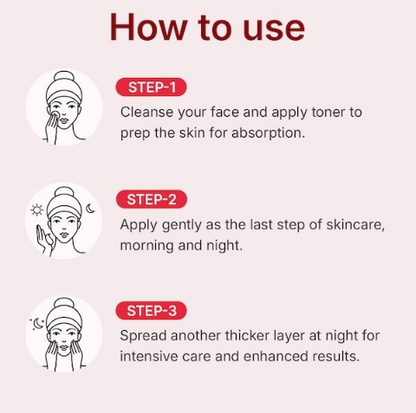 How to use

STEP-1

Cleanse your face and apply toner to prep the skin for absorption.

STEP-2

Apply gently as the last step of skincare, morning and night.

STEP-3

Spread another thicker layer at night for intensive care and enhanced results.